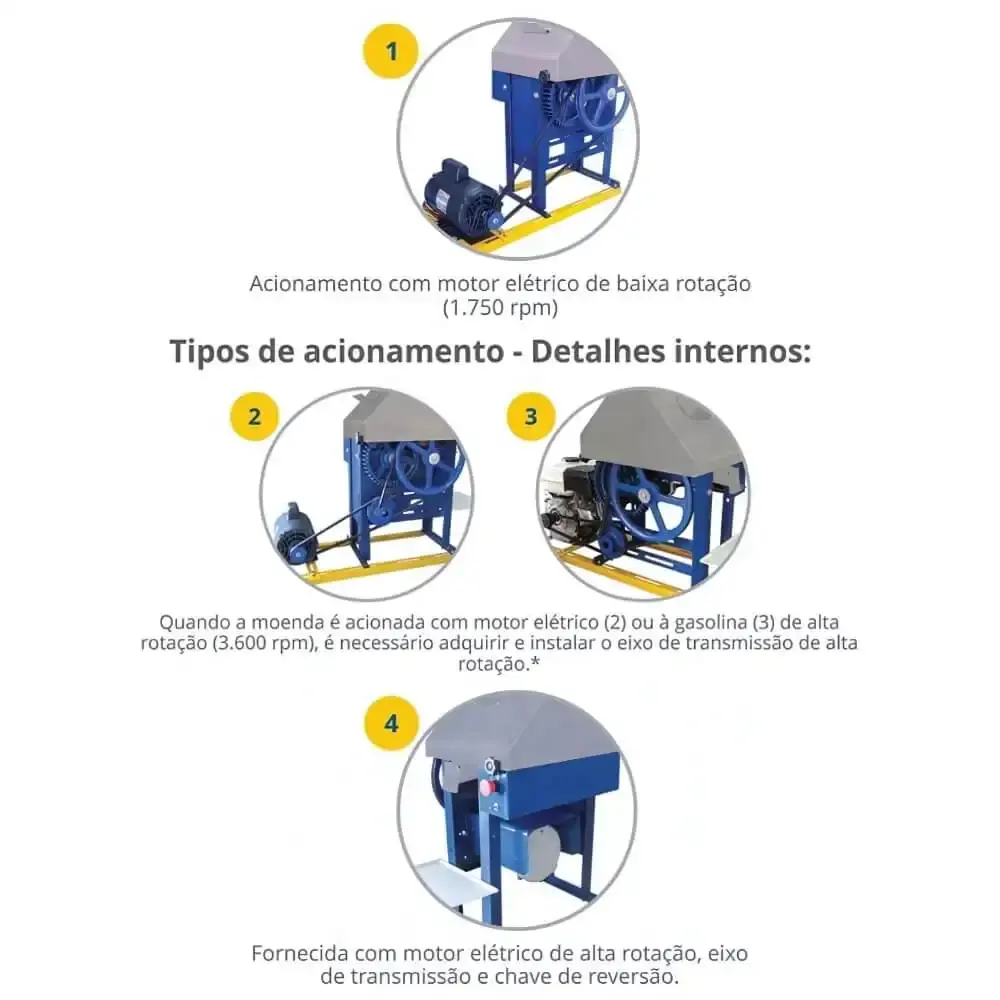 1

Acionamento com motor elétrico de baixa rotação (1.750 rpm)

Tipos de acionamento - Detalhes internos:

2

3

Quando a moenda é acionada com motor elétrico (2) ou à gasolina (3) de alta rotação (3.600 rpm), é necessário adquirir e instalar o eixo de transmissão de alta rotação.*

4

Fornecida com motor elétrico de alta rotação, eixo de transmissão e chave de reversão.